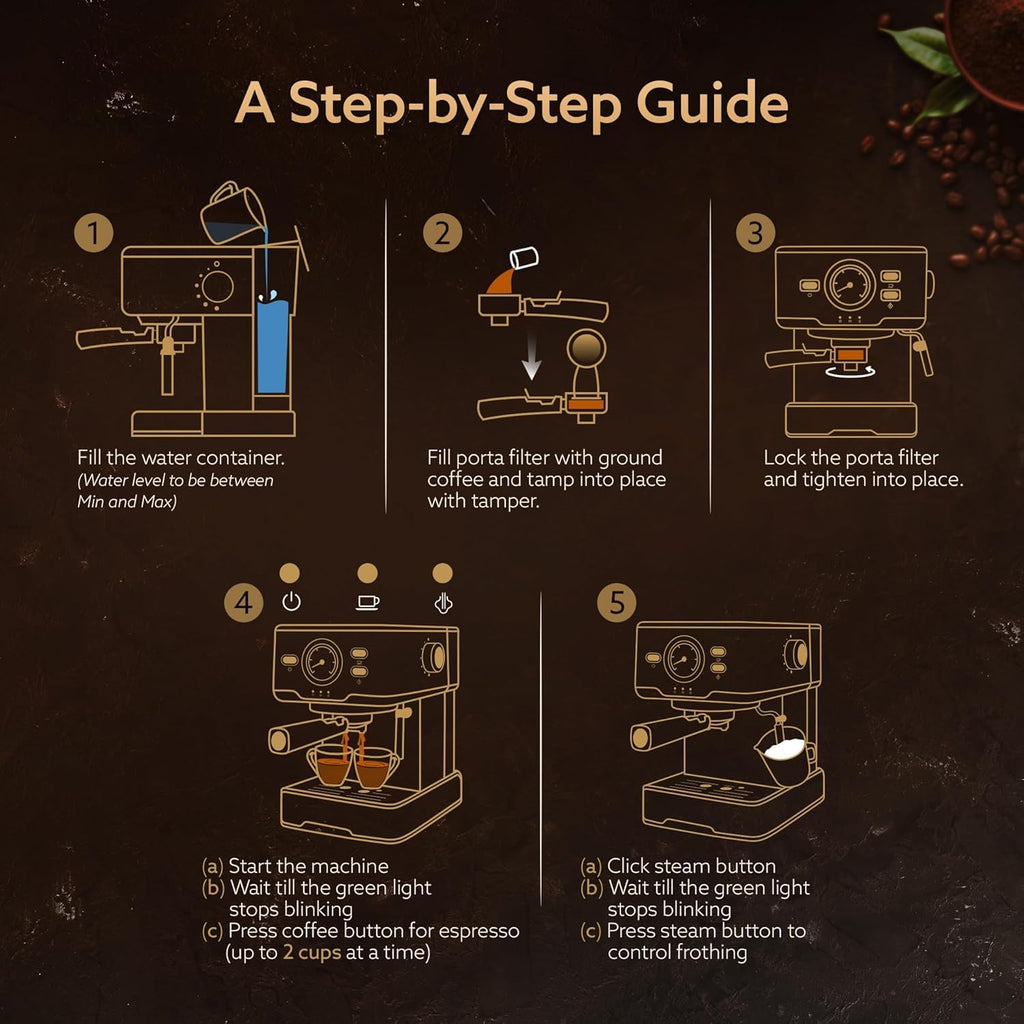 A Step-by-Step Guide

1

Fill the water container.
(Water level to be between Min and Max)

2

Fill porta filter with ground coffee and tamp into place with tamper.

3

Lock the porta filter and tighten into place.

4

(a) Start the machine
(b) Wait till the green light stops blinking
(c) Press coffee button for espresso (up to 2 cups at a time)

5

(a) Click steam button
(b) Wait till the green light stops blinking
(c) Press steam button to control frothing